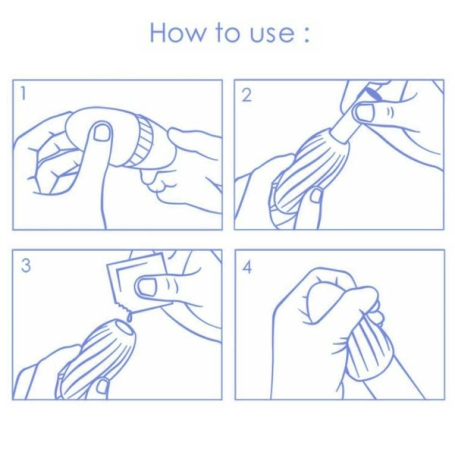 How to use :

1

2

3

4